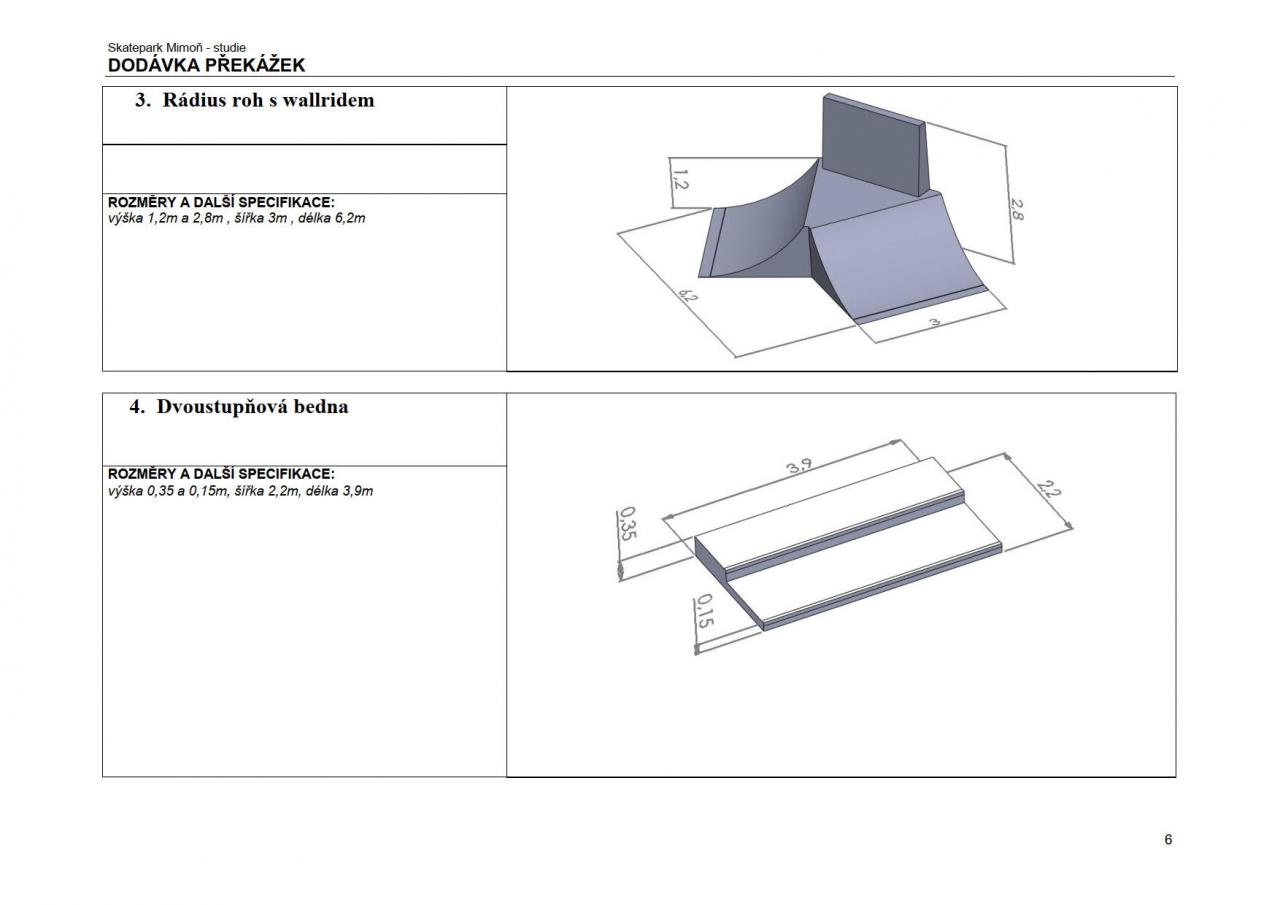 Skatepark Mimoň - studie
DODÁVKA PŘEKÁŽEK

3. Rádius roh s wallridem

ROZMĚRY A DALŠÍ SPECIFIKACE:
výška 1,2m a 2,8m , šířka 3m , délka 6,2m

1,2
2,8
6,2
3

4. Dvoustupňová bedna

ROZMĚRY A DALŠÍ SPECIFIKACE:
výška 0,35 a 0,15m, šířka 2,2m, délka 3,9m

3,9
2,2
0,35
0,15

6